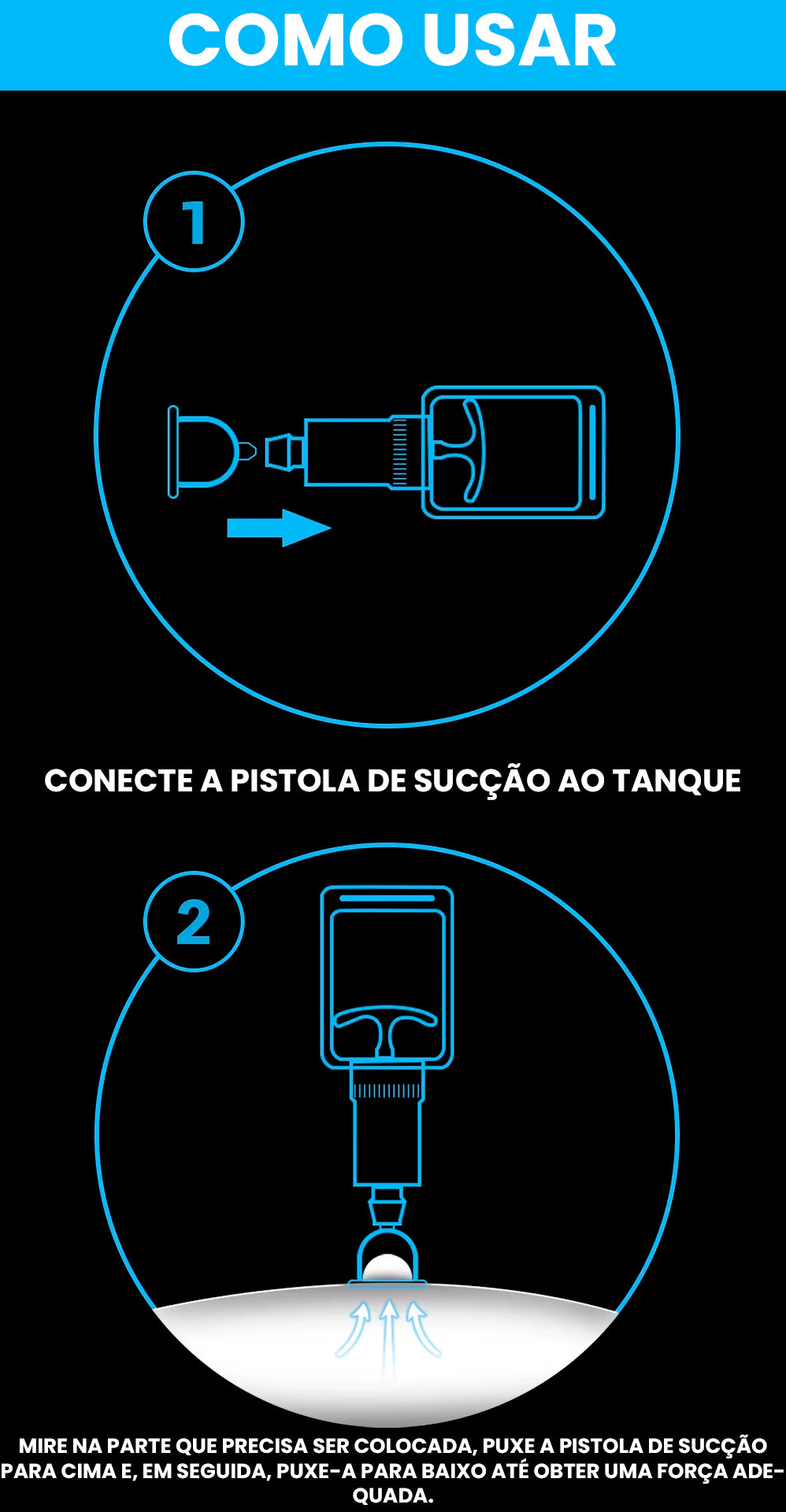 COMO USAR

1

CONECTE A PISTOLA DE SUCÇÃO AO TANQUE

2

MIRE NA PARTE QUE PRECISA SER COLOCADA, PUXE A PISTOLA DE SUCÇÃO PARA CIMA E, EM SEGUIDA, PUXE-A PARA BAIXO ATÉ OBTER UMA FORÇA ADEQUADA.